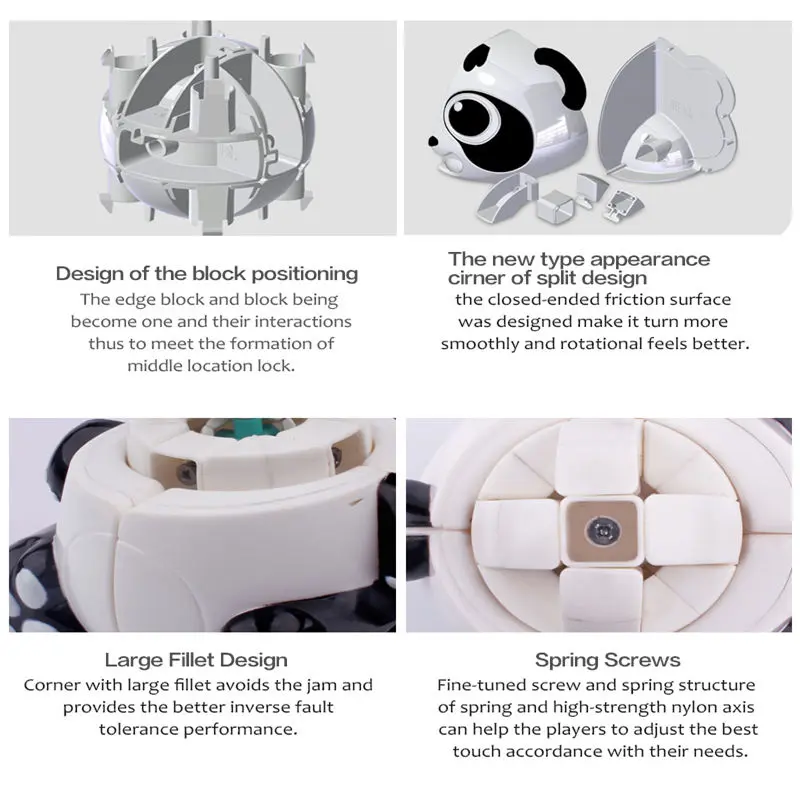 Design of the block positioning
The edge block and block being become one and their interactions thus to meet the formation of middle location lock.

The new type appearance cirner of split design
the closed-ended friction surface was designed make it turn more smoothly and rotational feels better.

Large Fillet Design
Corner with large fillet avoids the jam and provides the better inverse fault tolerance performance.

Spring Screws
Fine-tuned screw and spring structure of spring and high-strength nylon axis can help the players to adjust the best touch accordance with their needs.