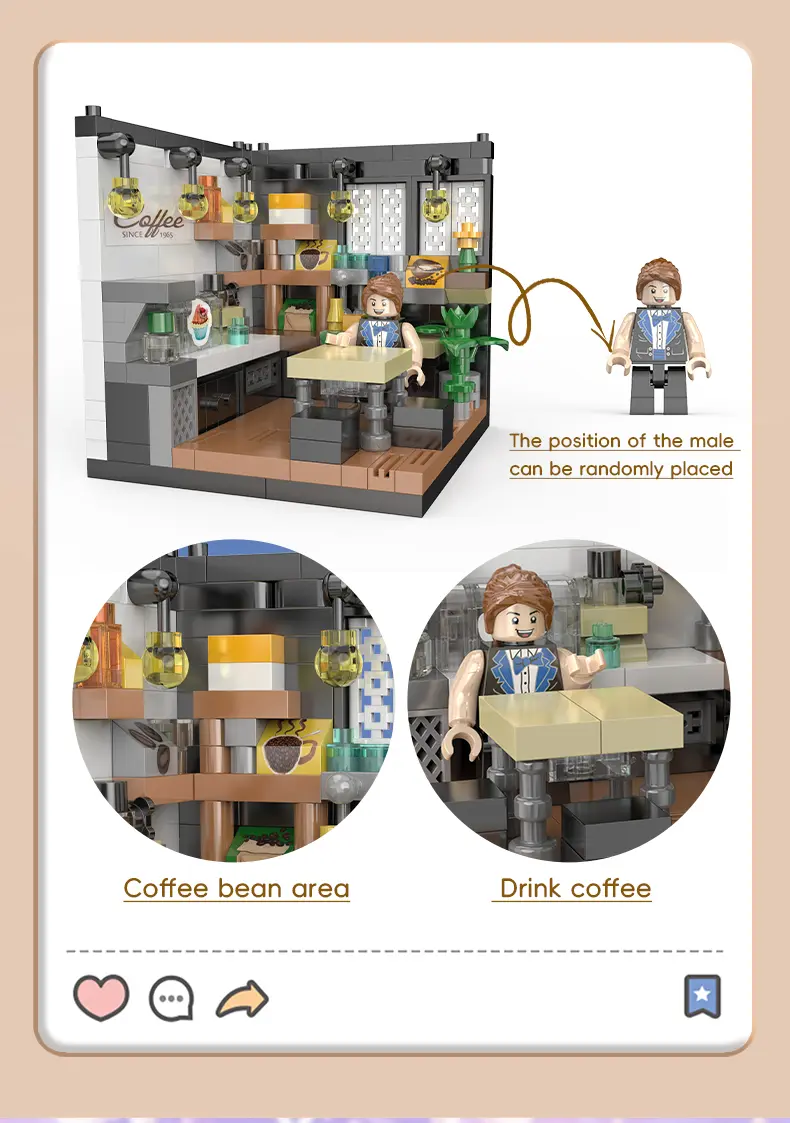 Coffee
SINCE 1965

The position of the male can be randomly placed

Coffee bean area

Drink coffee