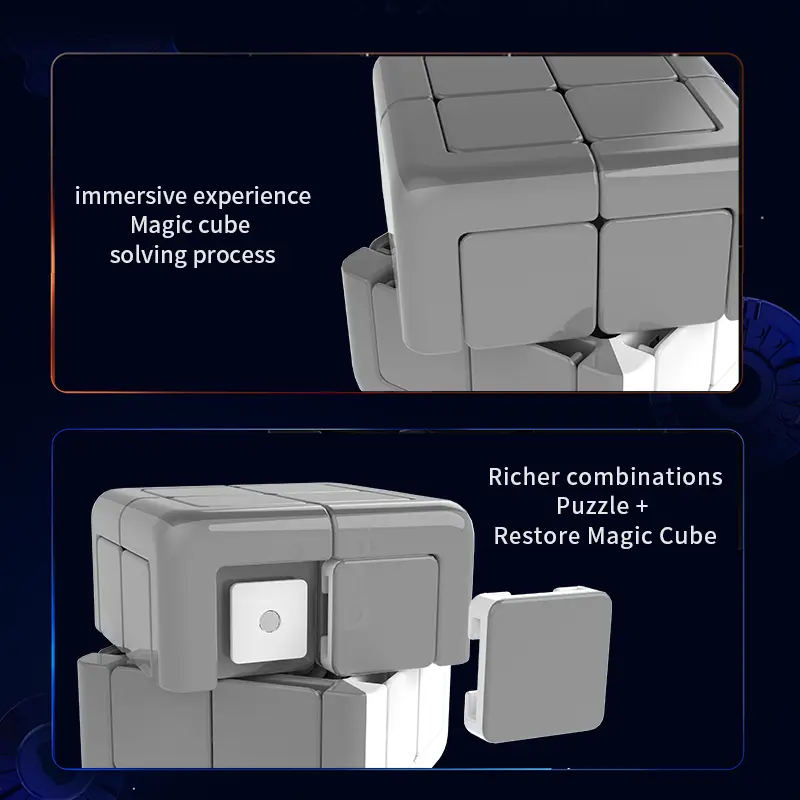 immersive experience
Magic cube
solving process

Richer combinations
Puzzle +
Restore Magic Cube